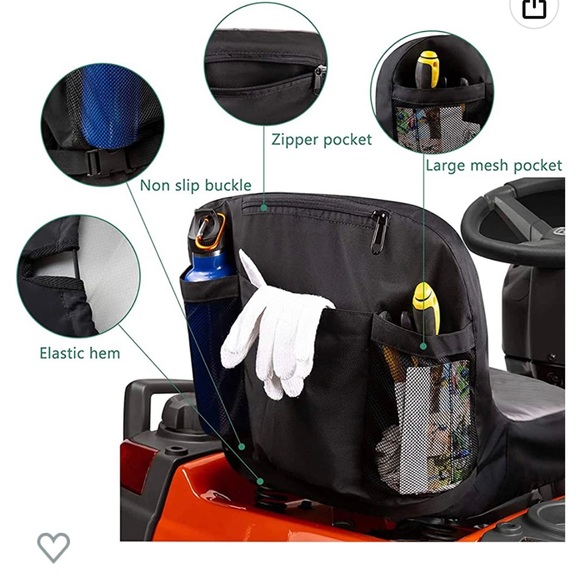 Zipper pocket

Large mesh pocket

Non slip buckle

Elastic hem